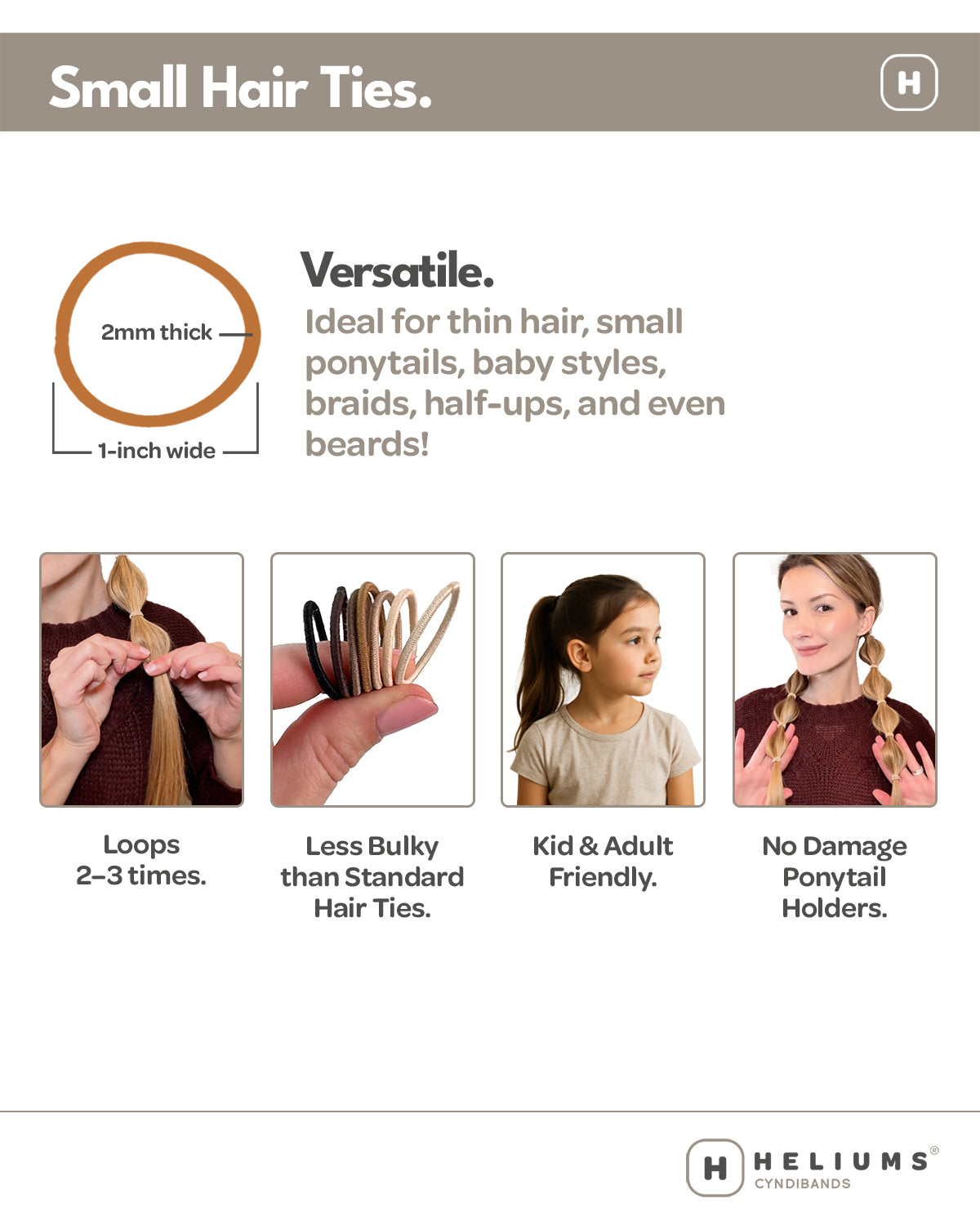 Small Hair Ties.

H

2mm thick

1-inch wide

Versatile.

Ideal for thin hair, small ponytails, baby styles, braids, half-ups, and even beards!

Loops 2–3 times.

Less Bulky than Standard Hair Ties.

Kid & Adult Friendly.

No Damage Ponytail Holders.

H HELIUMS®
CYNDIBANDS